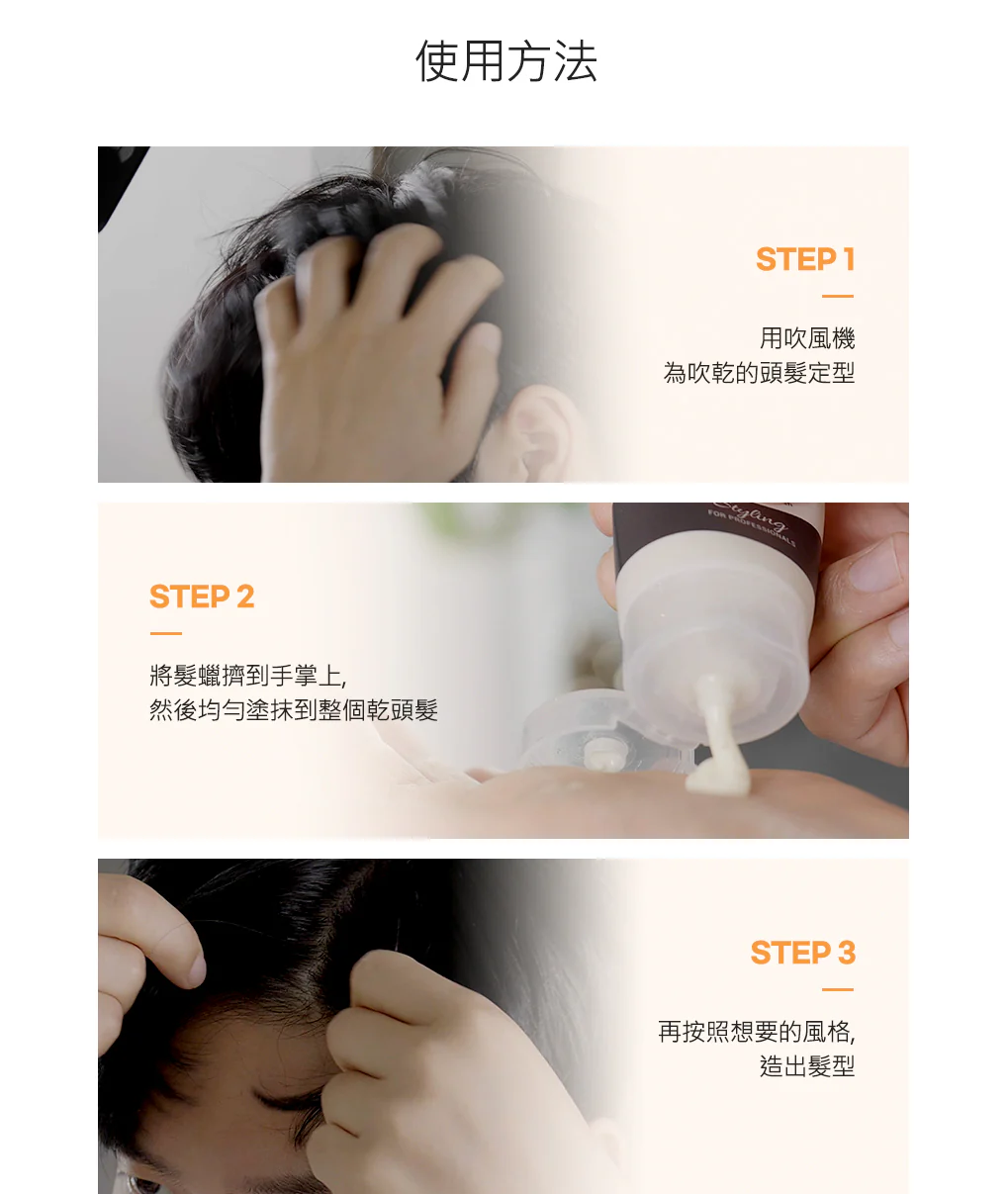 使用方法

STEP 1

用吹風機
為吹乾的頭髮定型

Styling
FOR PROFESSIONALS

STEP 2

將髮蠟擠到手掌上,
然後均勻塗抹到整個乾頭髮

STEP 3

再按照想要的風格,
造出髮型